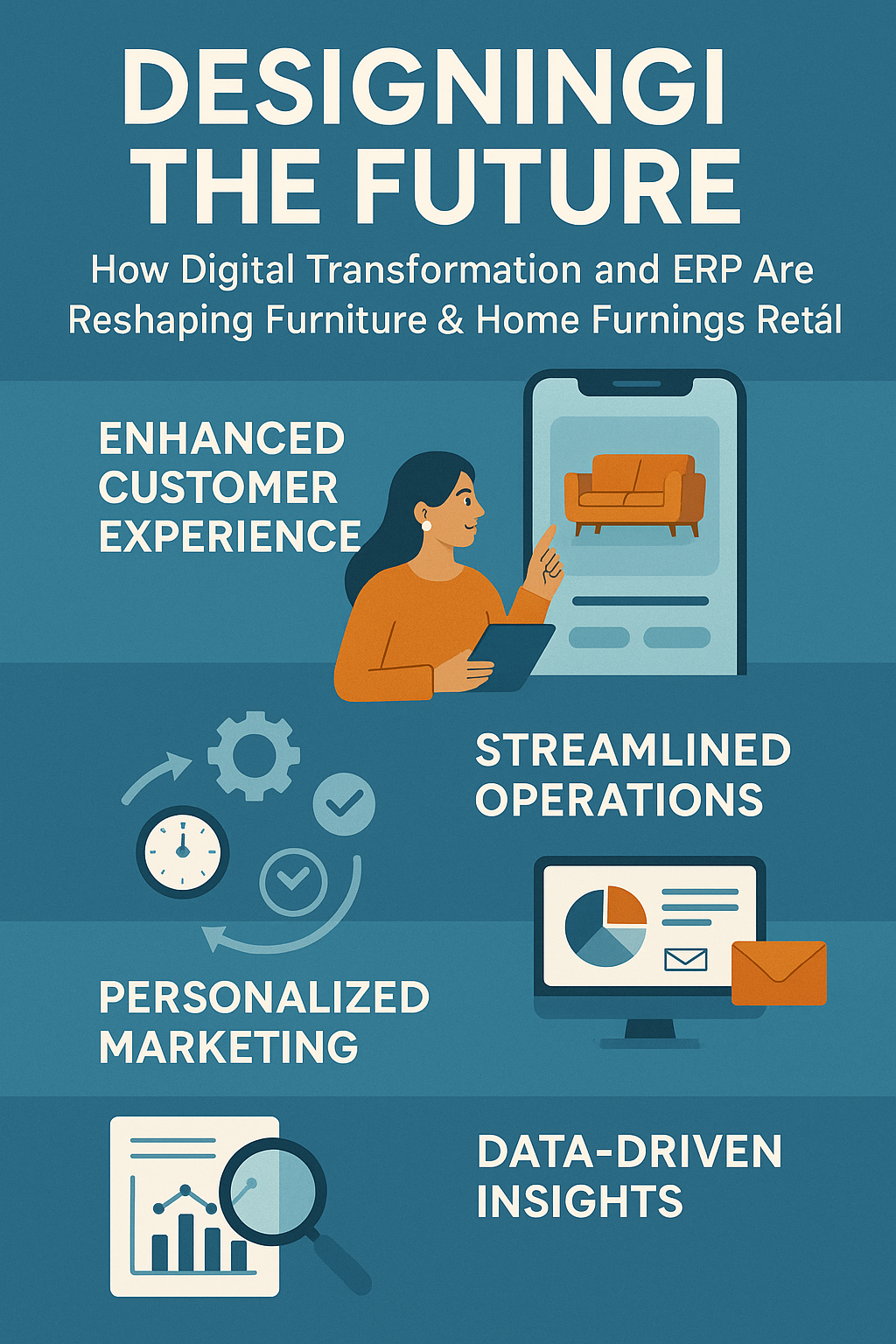 DESIGNINGI THE FUTURE

How Digital Transformation and ERP Are Reshaping Furniture & Home Furnings Retál

ENHANCED CUSTOMER EXPERIENCE

STREAMLINED OPERATIONS

PERSONALIZED MARKETING

DATA-DRIVEN INSIGHTS