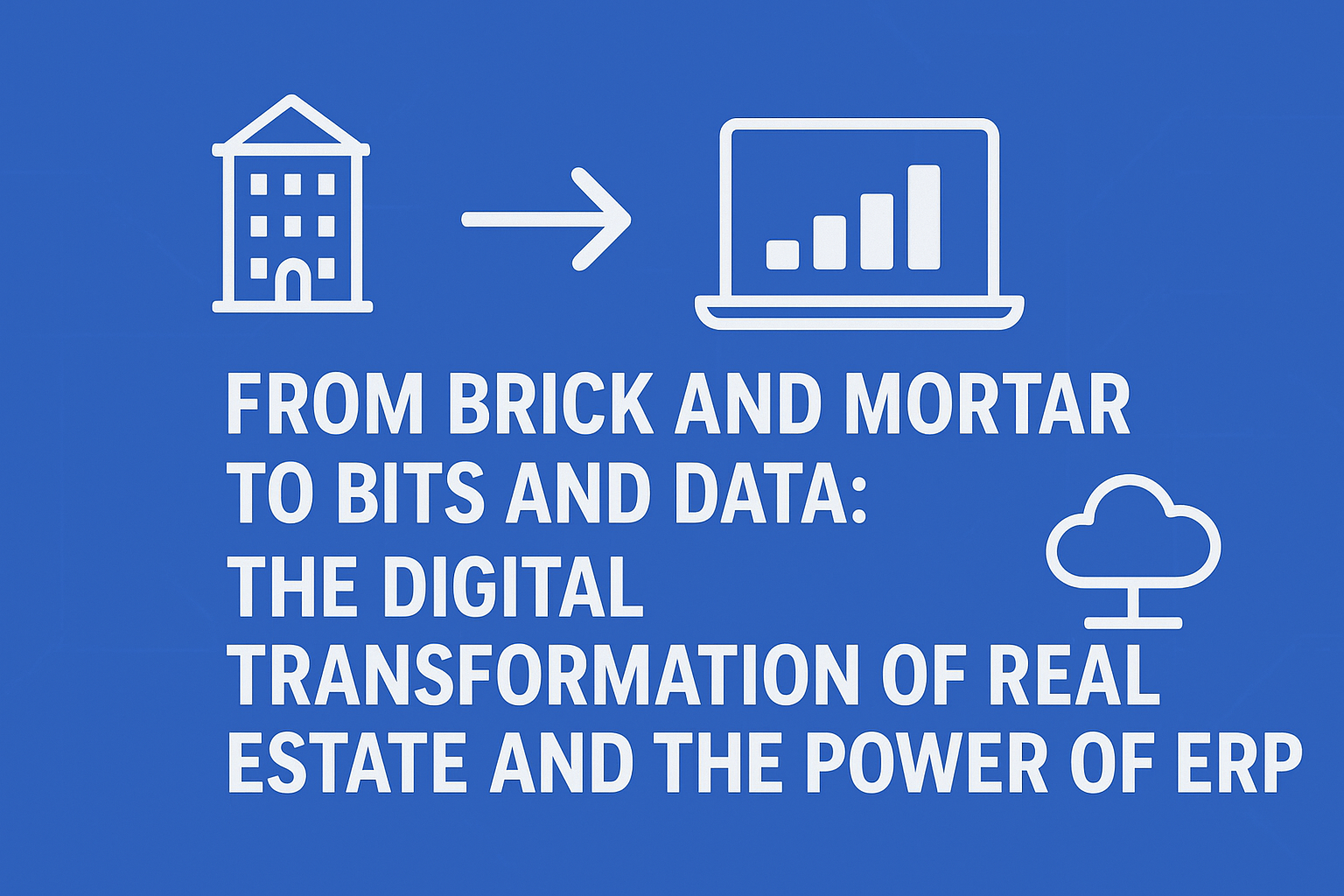 FROM BRICK AND MORTAR TO BITS AND DATA: THE DIGITAL TRANSFORMATION OF REAL ESTATE AND THE POWER OF ERP